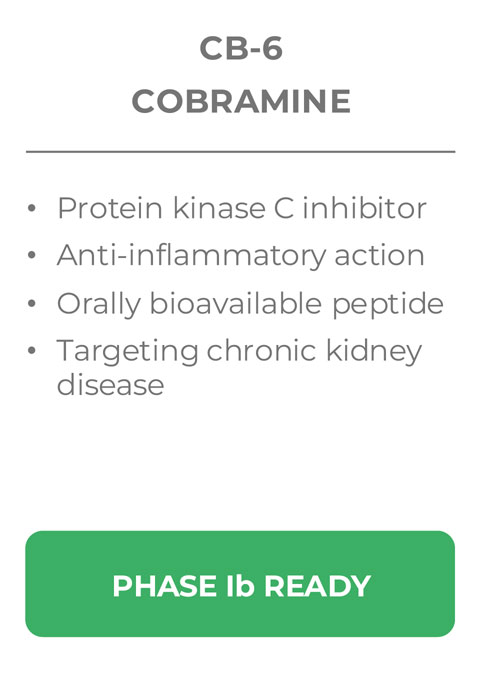 CB-6
COBRAMINE

• Protein kinase C inhibitor
• Anti-inflammatory action
• Orally bioavailable peptide
• Targeting chronic kidney disease

PHASE Ib READY